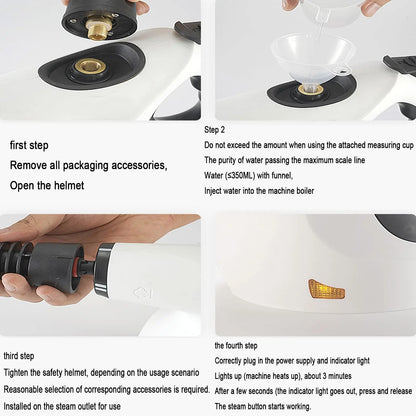 first step
Remove all packaging accessories,
Open the helmet

Step 2
Do not exceed the amount when using the attached measuring cup
The purity of water passing the maximum scale line
Water (≤350ML) with funnel,
Inject water into the machine boiler

third step
Tighten the safety helmet, depending on the usage scenario
Reasonable selection of corresponding accessories is required.
Installed on the steam outlet for use

the fourth step
Correctly plug in the power supply and indicator light
Lights up (machine heats up), about 3 minutes
After a few seconds (the indicator light goes out, press and release
The steam button starts working.